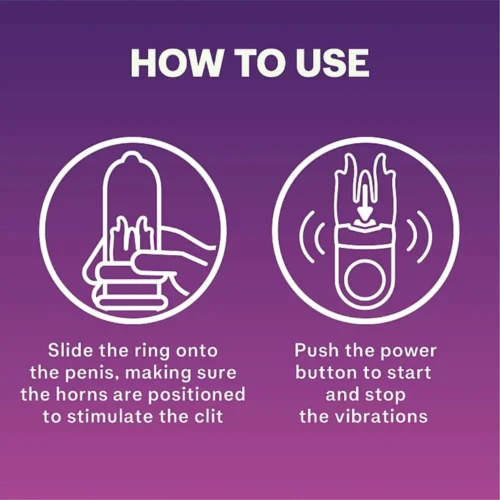 HOW TO USE

Slide the ring onto the penis, making sure the horns are positioned to stimulate the clit

Push the power button to start and stop the vibrations